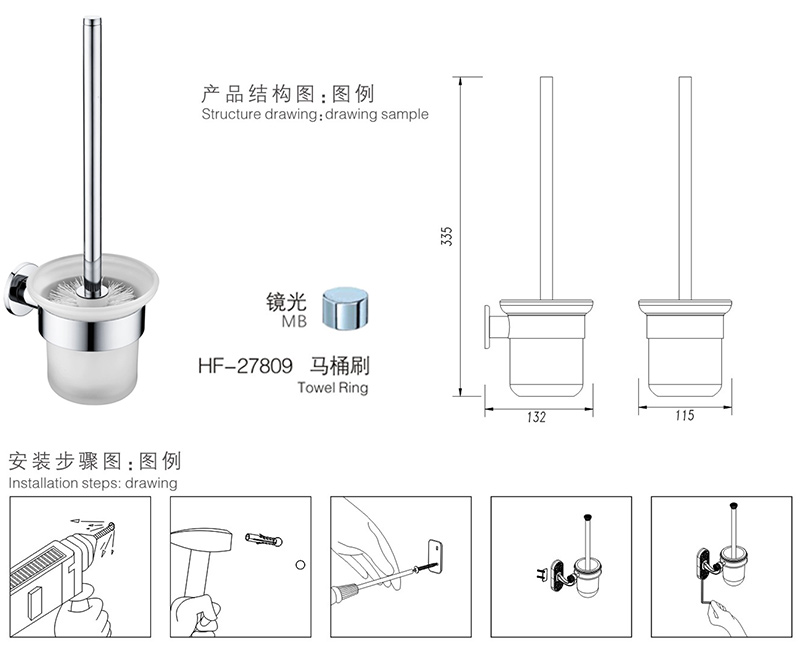 产品结构图：图例
Structure drawing：drawing sample

镜光
MB

HF-27809 马桶刷
Towel Ring

335

132

115

安装步骤图：图例
Installation steps: drawing